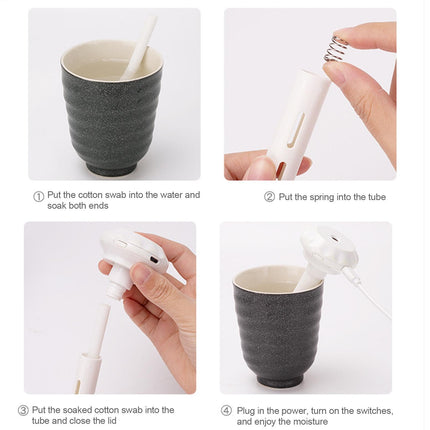 ① Put the cotton swab into the water and soak both ends

② Put the spring into the tube

③ Put the soaked cotton swab into the tube and close the lid

④ Plug in the power, turn on the switches, and enjoy the moisture