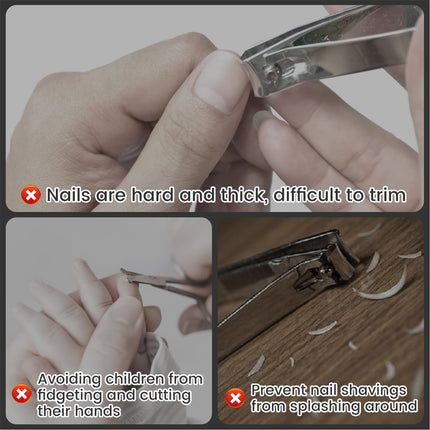 Nails are hard and thick, difficult to trim

Avoiding children from fidgeting and cutting their hands

Prevent nail shavings from splashing around