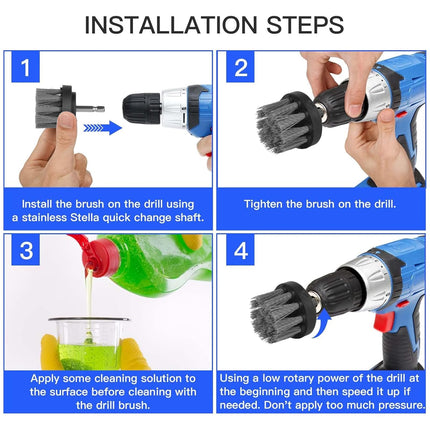 INSTALLATION STEPS

1

Install the brush on the drill using a stainless Stella quick change shaft.

2

Tighten the brush on the drill.

3

Apply some cleaning solution to the surface before cleaning with the drill brush.

4

Using a low rotary power of the drill at the beginning and then speed it up if needed. Don't apply too much pressure.