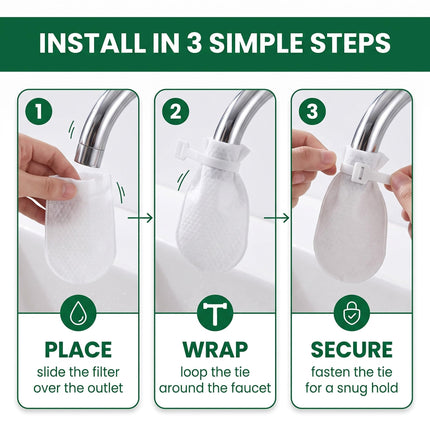 INSTALL IN 3 SIMPLE STEPS

1

PLACE
slide the filter over the outlet

2

WRAP
loop the tie around the faucet

3

SECURE
fasten the tie for a snug hold