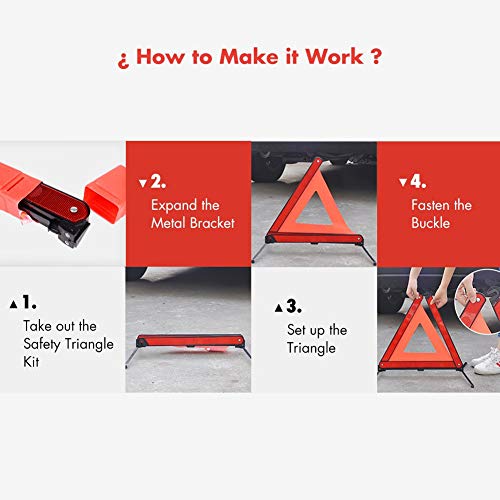 ¿ How to Make it Work ?

▲1.
Take out the Safety Triangle Kit

▼2.
Expand the Metal Bracket

▲3.
Set up the Triangle

▼4.
Fasten the Buckle