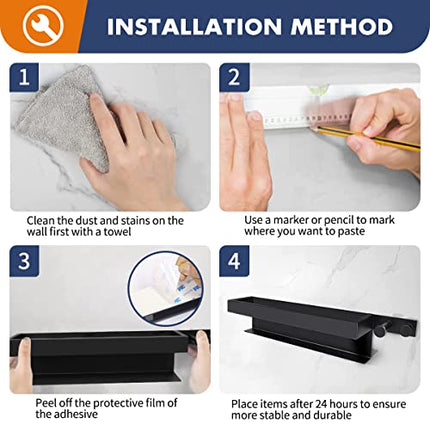 INSTALLATION METHOD

1

Clean the dust and stains on the wall first with a towel

2

Use a marker or pencil to mark where you want to paste

3

Peel off the protective film of the adhesive

4

Place items after 24 hours to ensure more stable and durable