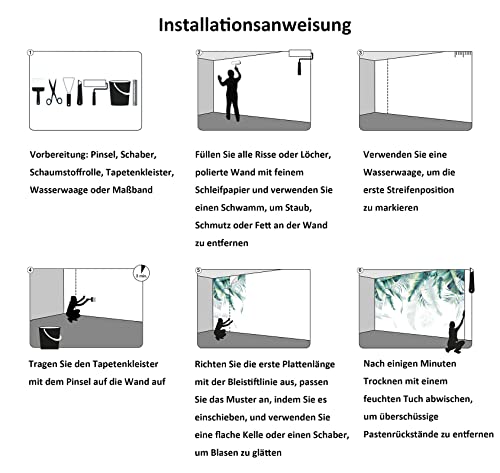 Installationsanweisung

①

Vorbereitung: Pinsel, Schaber, Schaumstoffrolle, Tapetenkleister, Wasserwaage oder Maßband

②

Füllen Sie alle Risse oder Löcher, polierte Wand mit feinem Schleifpapier und verwenden Sie einen Schwamm, um Staub, Schmutz oder Fett an der Wand zu entfernen

③

Verwenden Sie eine Wasserwaage, um die erste Streifenposition zu markieren

④

3 min

Tragen Sie den Tapetenkleister mit dem Pinsel auf die Wand auf

⑤

Richten Sie die erste Plattenlänge mit der Bleistiftlinie aus, passen Sie das Muster an, indem Sie es einschieben, und verwenden Sie eine flache Kelle oder einen Schaber, um Blasen zu glätten

⑥

Nach einigen Minuten Trocknen mit einem feuchten Tuch abwischen, um überschüssige Pastenrückstände zu entfernen