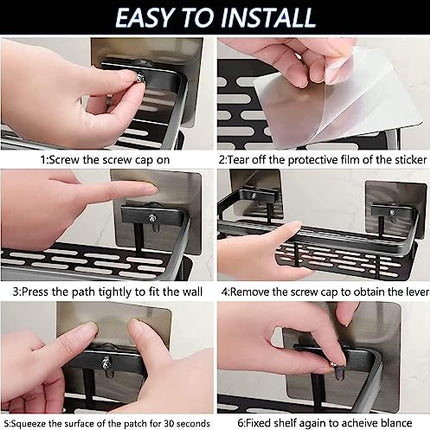 EASY TO INSTALL

1:Screw the screw cap on

2:Tear off the protective film of the sticker

3:Press the path tightly to fit the wall

4:Remove the screw cap to obtain the lever

5:Squeeze the surface of the patch for 30 seconds

6:Fixed shelf again to acheive blance