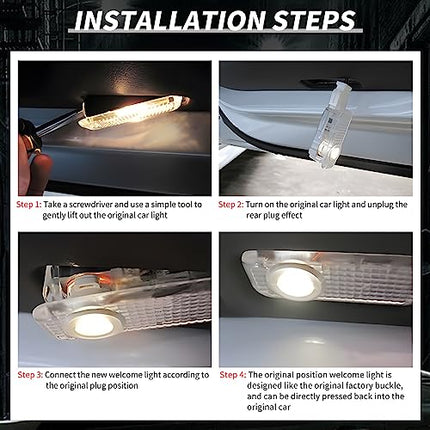 INSTALLATION STEPS

Step 1: Take a screwdriver and use a simple tool to gently lift out the original car light

Step 2: Turn on the original car light and unplug the rear plug effect

Step 3: Connect the new welcome light according to the original plug position

Step 4: The original position welcome light is designed like the original factory buckle, and can be directly pressed back into the original car