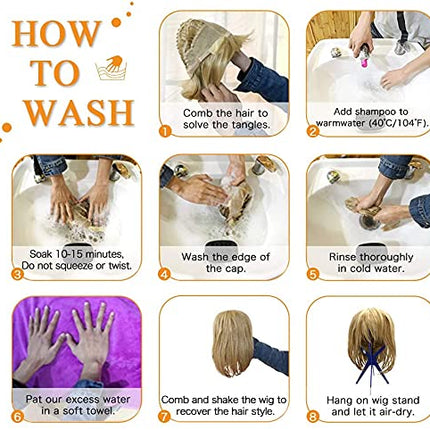 HOW TO WASH

1 Comb the hair to solve the tangles.

2 Add shampoo to warmwater (40°C/104°F).

3 Soak 10-15 minutes, Do not squeeze or twist.

4 Wash the edge of the cap.

5 Rinse thoroughly in cold water.

6 Pat our excess water in a soft towel.

7 Comb and shake the wig to recover the hair style.

8 Hang on wig stand and let it air-dry.