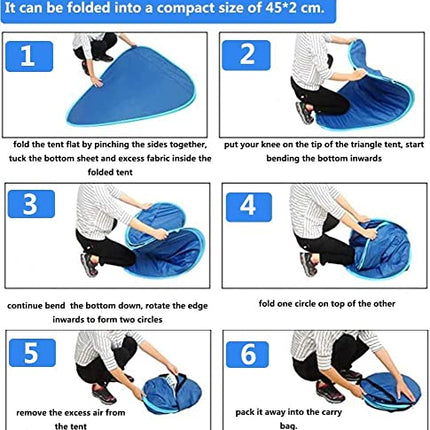 It can be folded into a compact size of 45*2 cm.

1

fold the tent flat by pinching the sides together, tuck the bottom sheet and excess fabric inside the folded tent

2

put your knee on the tip of the triangle tent, start bending the bottom inwards

3

continue bend the bottom down, rotate the edge inwards to form two circles

4

fold one circle on top of the other

5

remove the excess air from the tent

6

pack it away into the carry bag.