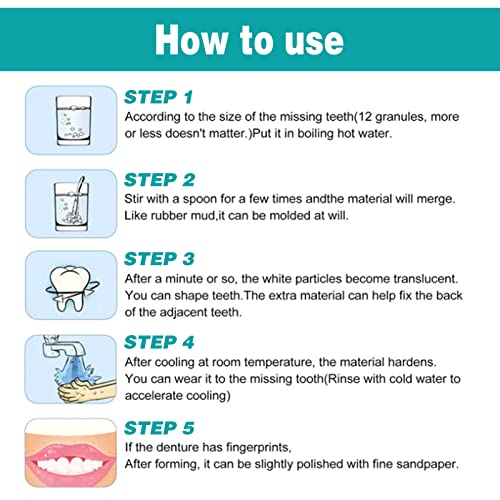 How to use

STEP 1
According to the size of the missing teeth(12 granules, more or less doesn't matter.)Put it in boiling hot water.

STEP 2
Stir with a spoon for a few times andthe material will merge. Like rubber mud,it can be molded at will.

STEP 3
After a minute or so, the white particles become translucent. You can shape teeth.The extra material can help fix the back of the adjacent teeth.

STEP 4
After cooling at room temperature, the material hardens. You can wear it to the missing tooth(Rinse with cold water to accelerate cooling)

STEP 5
If the denture has fingerprints,
After forming, it can be slightly polished with fine sandpaper.